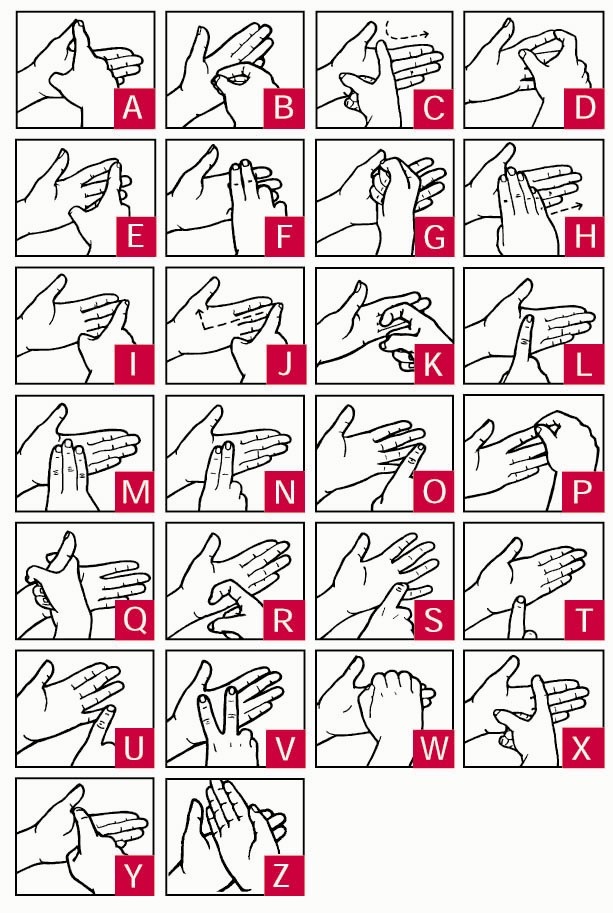 A B C D
E F G H
I J K L
M N O P
Q R S T
U V W X
Y Z